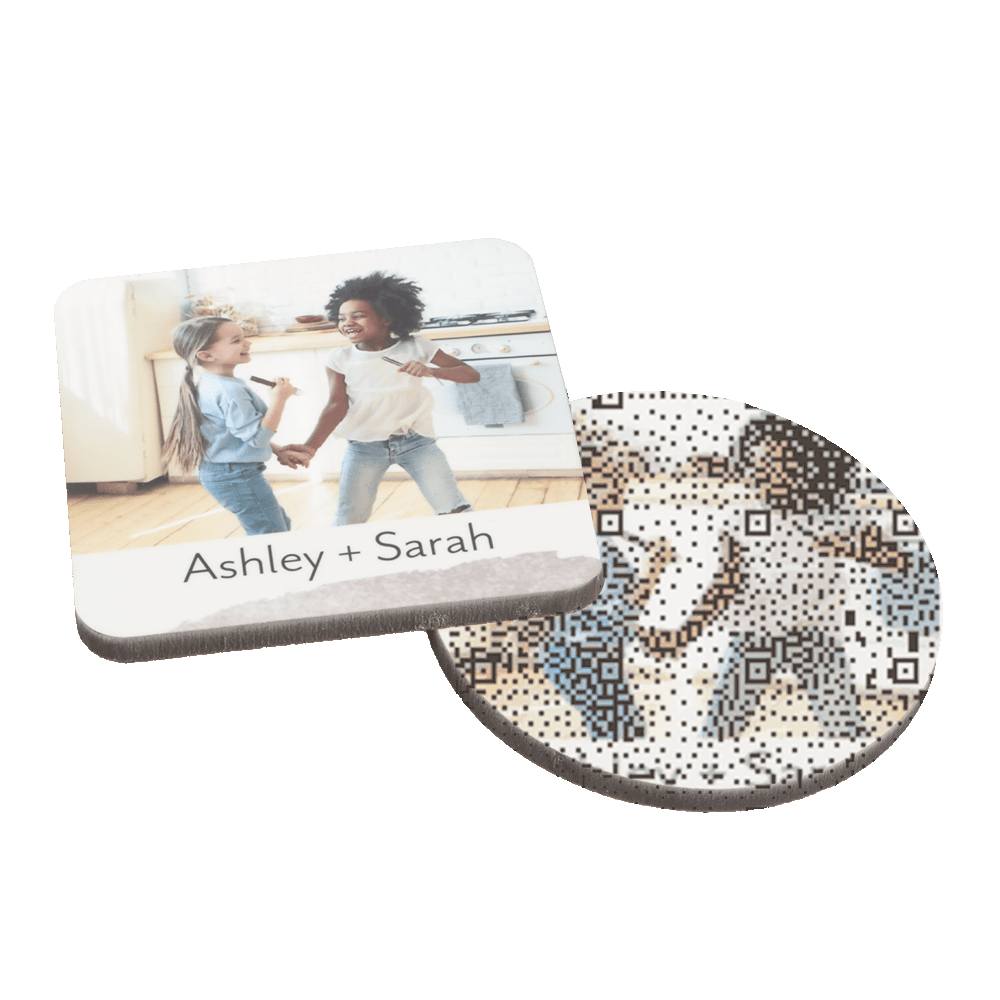 Ashley + Sarah